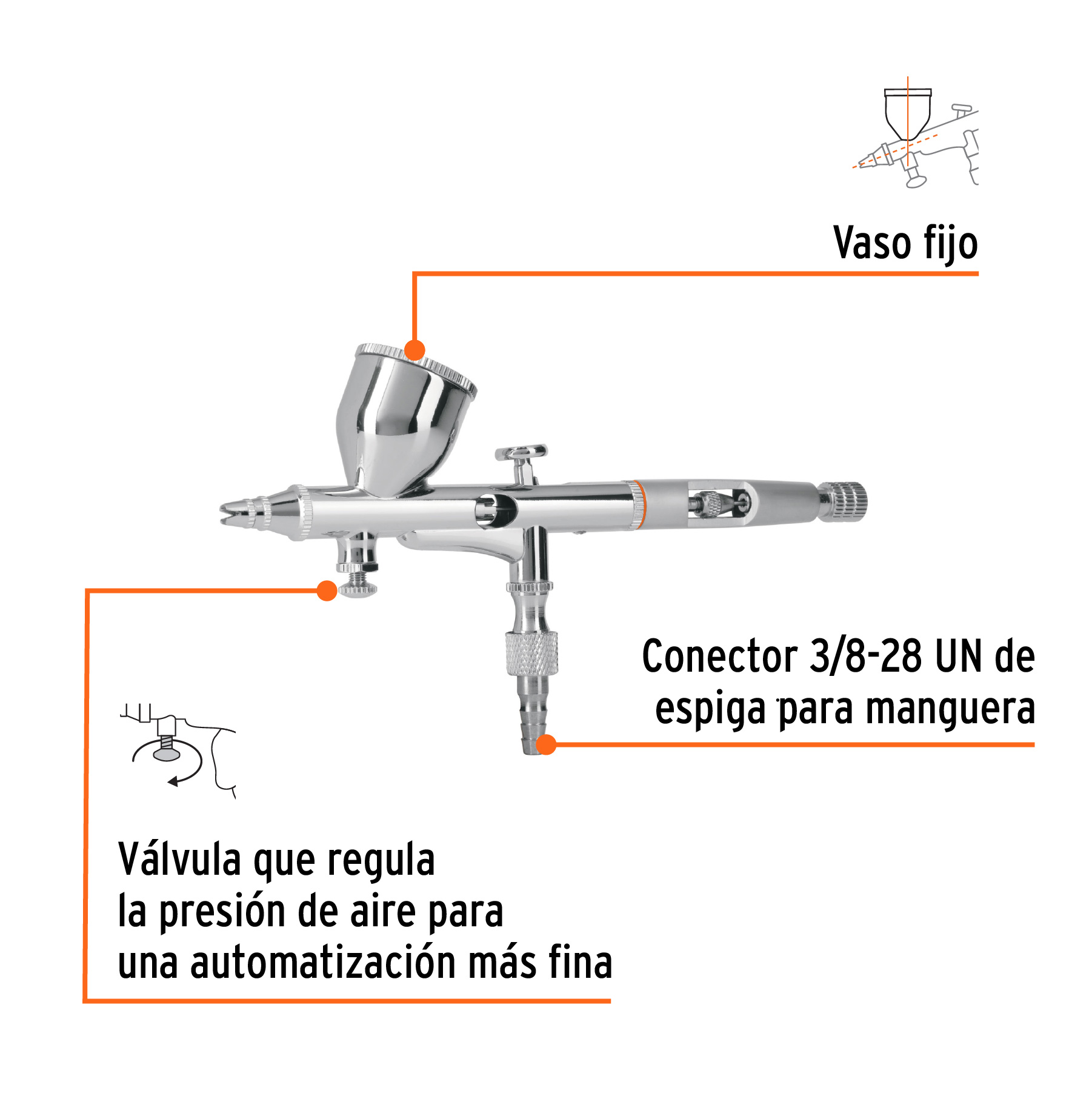 Vaso fijo

Conector 3/8-28 UN de espiga para manguera

Válvula que regula la presión de aire para una automatización más fina