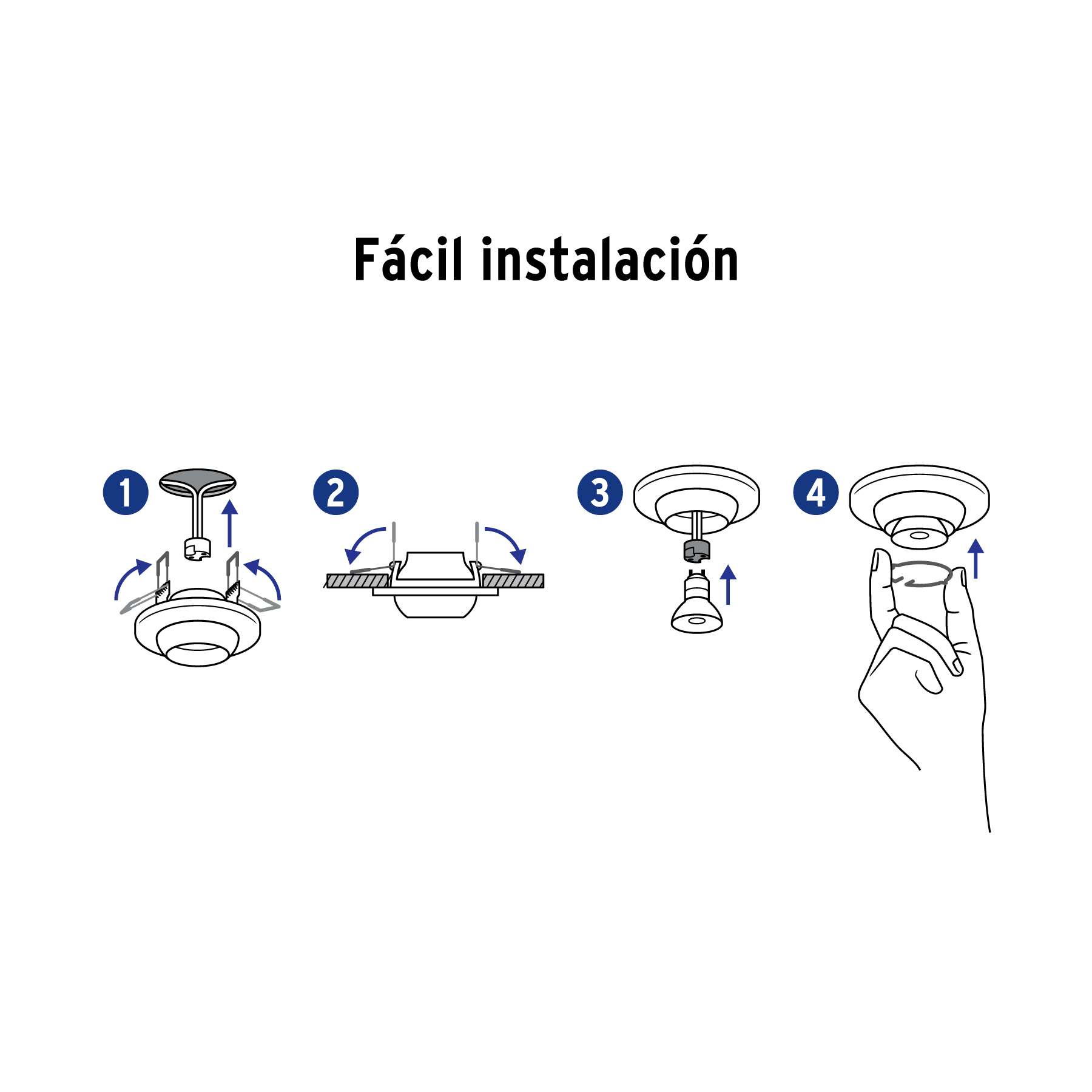 Fácil instalación

1

2

3

4