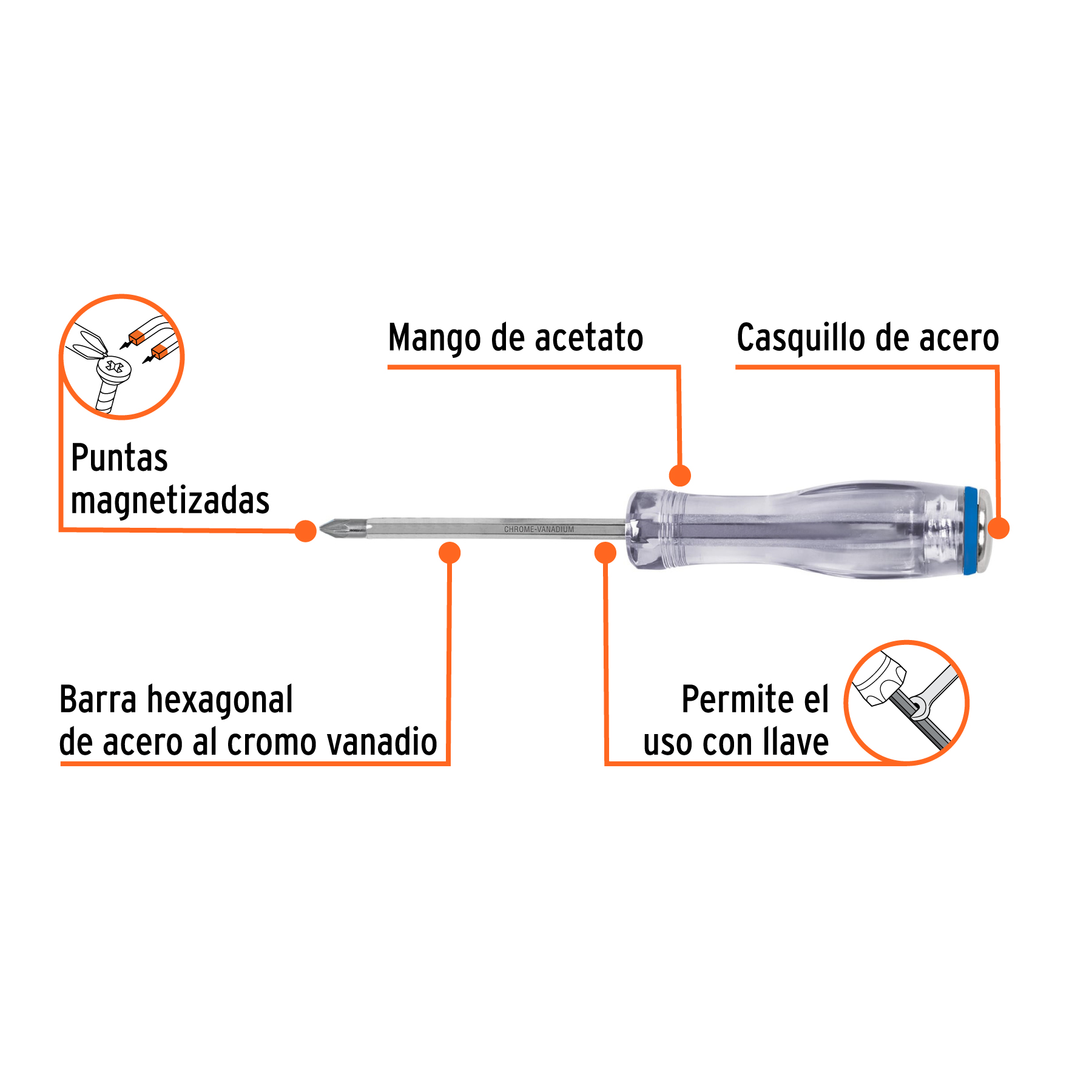 Mango de acetato

Casquillo de acero

Puntas magnetizadas

CHROME-VANADIUM

Barra hexagonal de acero al cromo vanadio

Permite el uso con llave