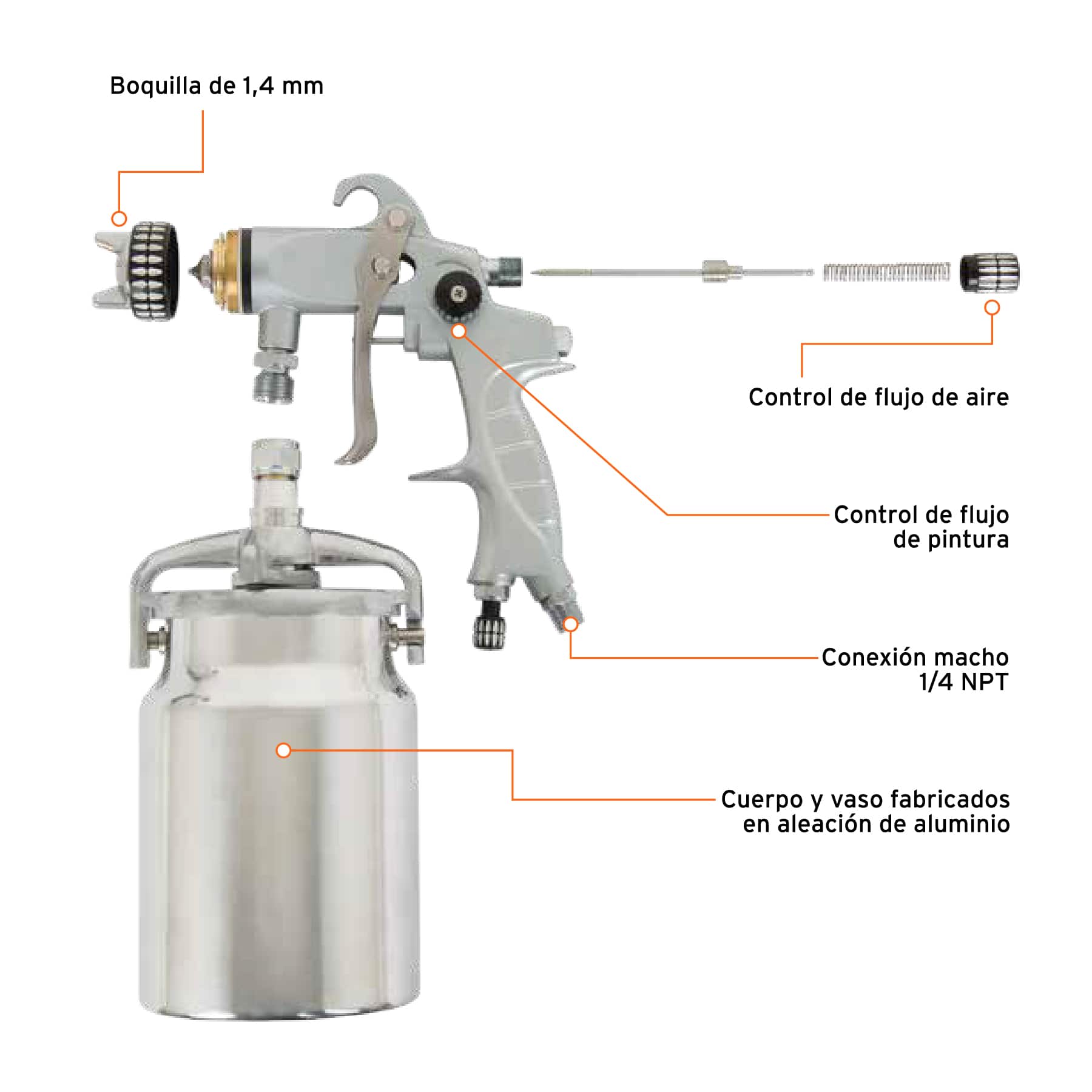 Boquilla de 1,4 mm

Control de flujo de aire

Control de flujo de pintura

Conexión macho 1/4 NPT

Cuerpo y vaso fabricados en aleación de aluminio