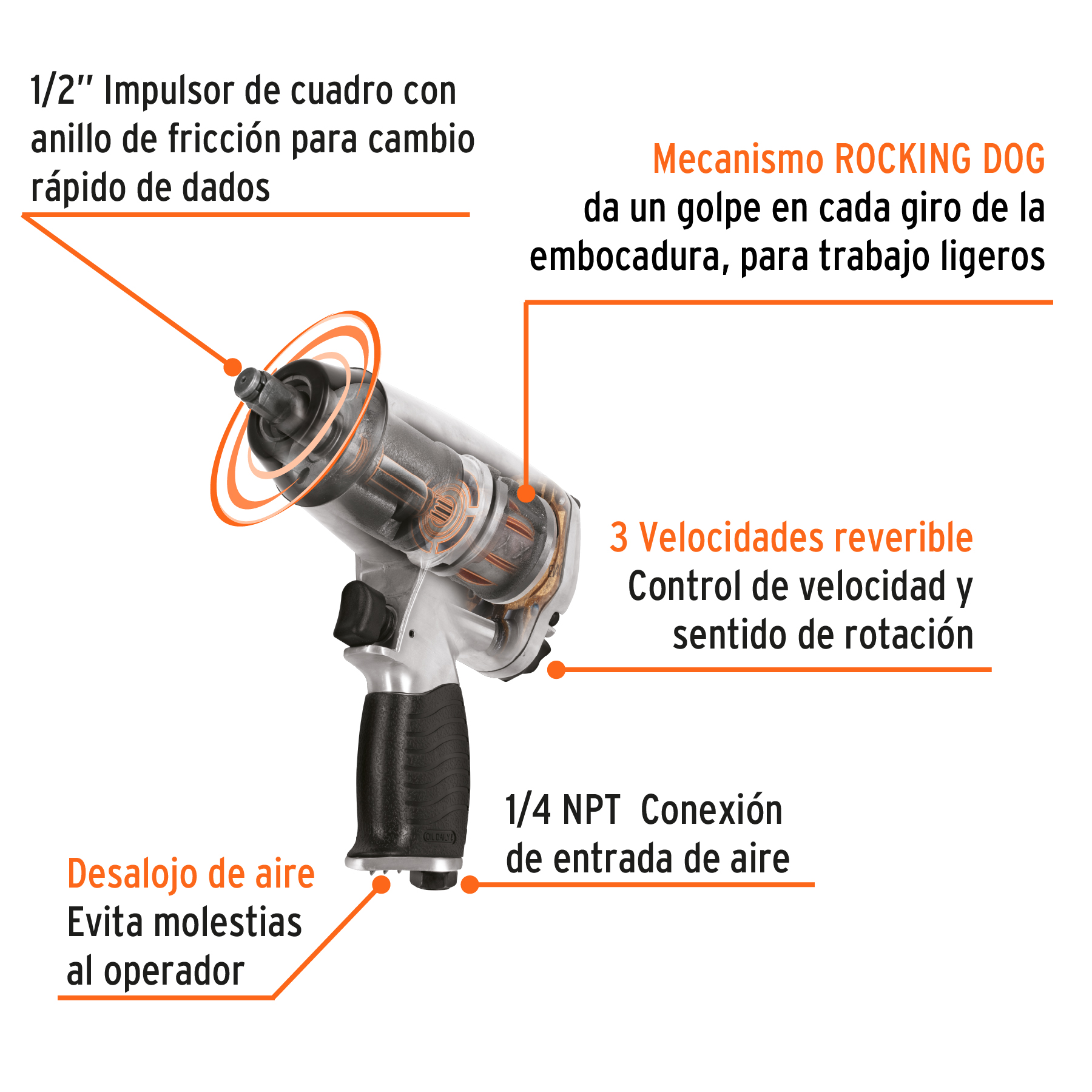 1/2" Impulsor de cuadro con anillo de fricción para cambio rápido de dados

Mecanismo ROCKING DOG
da un golpe en cada giro de la embocadura, para trabajo ligeros

3 Velocidades reverible
Control de velocidad y sentido de rotación

OIL DAILY

1/4 NPT Conexión de entrada de aire

Desalojo de aire
Evita molestias al operador