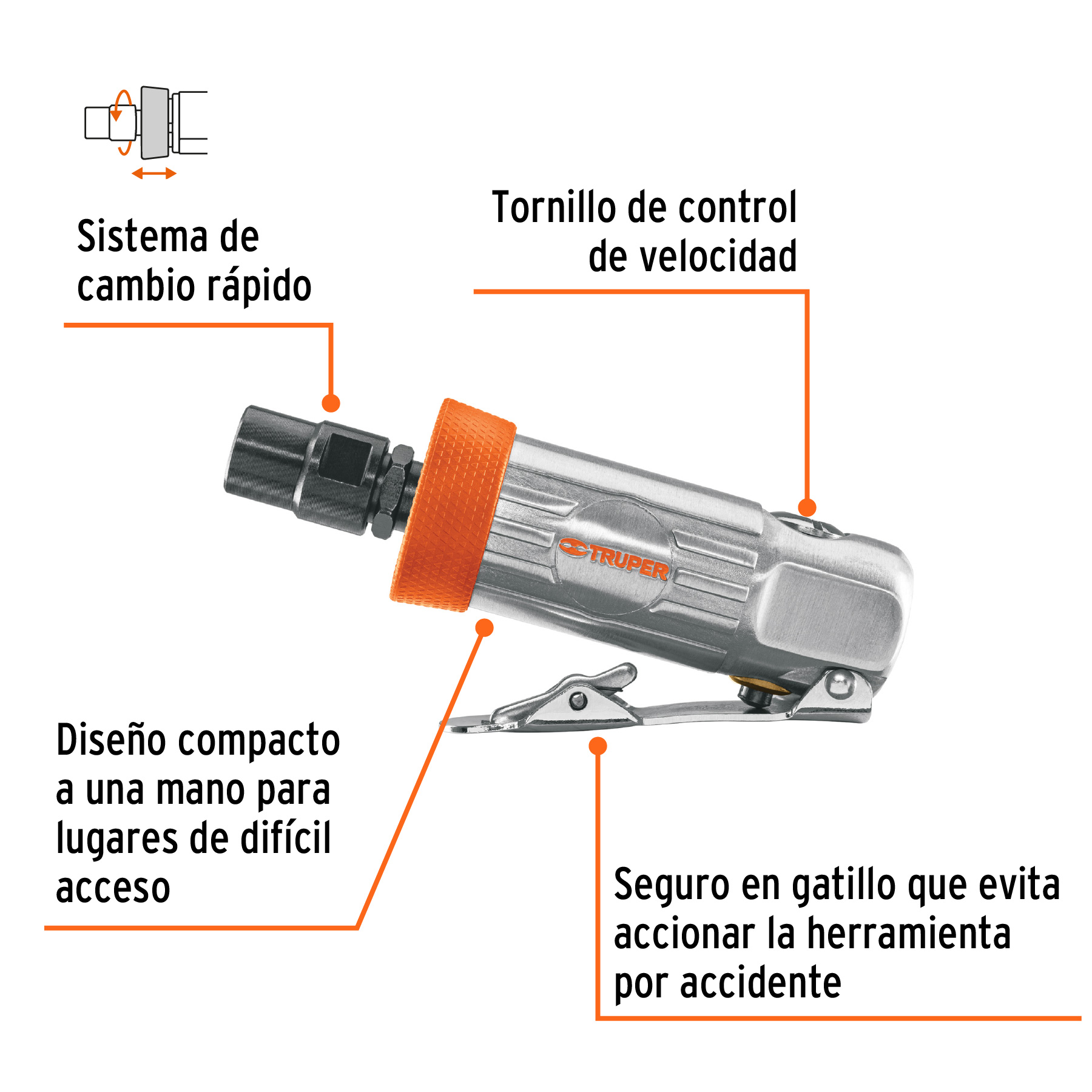 Sistema de cambio rápido

Tornillo de control de velocidad

TRUPER

Diseño compacto a una mano para lugares de difícil acceso

Seguro en gatillo que evita accionar la herramienta por accidente