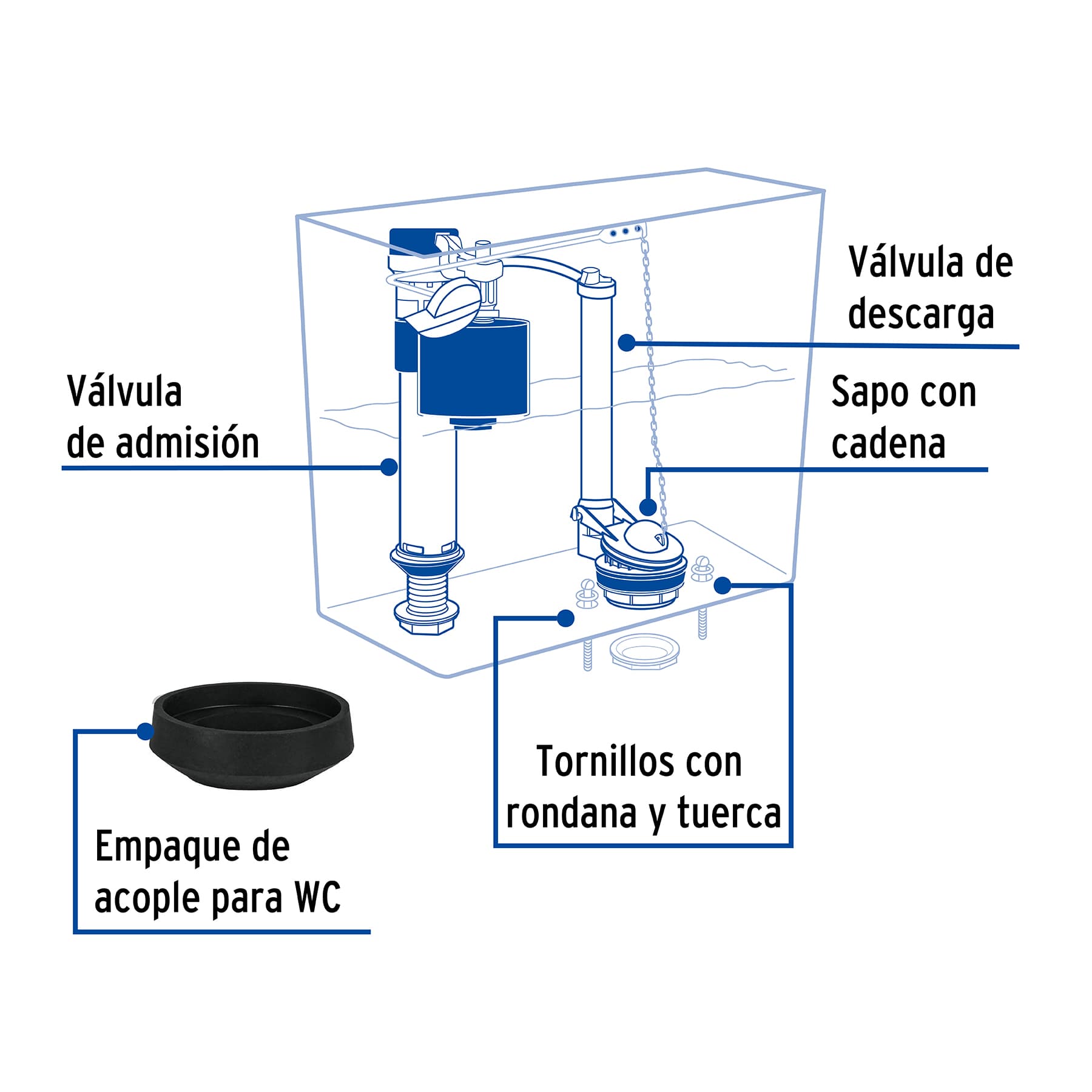 Válvula de descarga

Válvula de admisión

Sapo con cadena

Tornillos con rondana y tuerca

Empaque de acople para WC